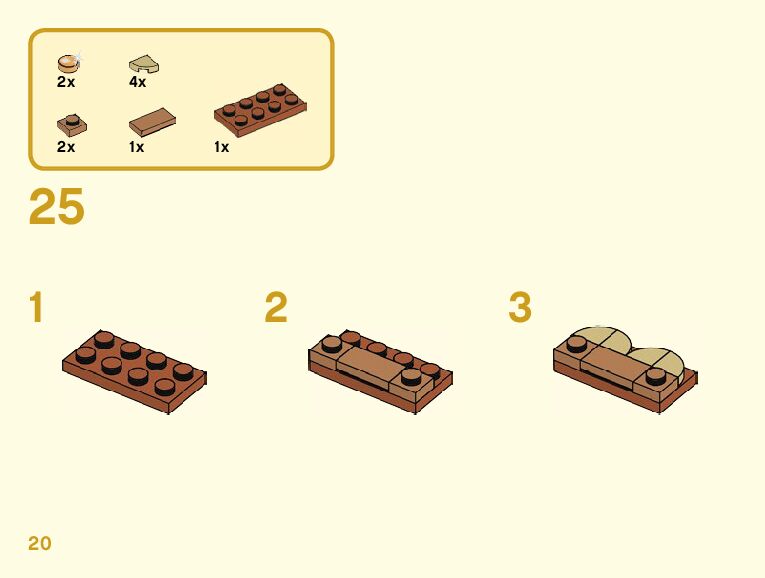 2x 4x
2x 1x 1x

25

1

2

3

20