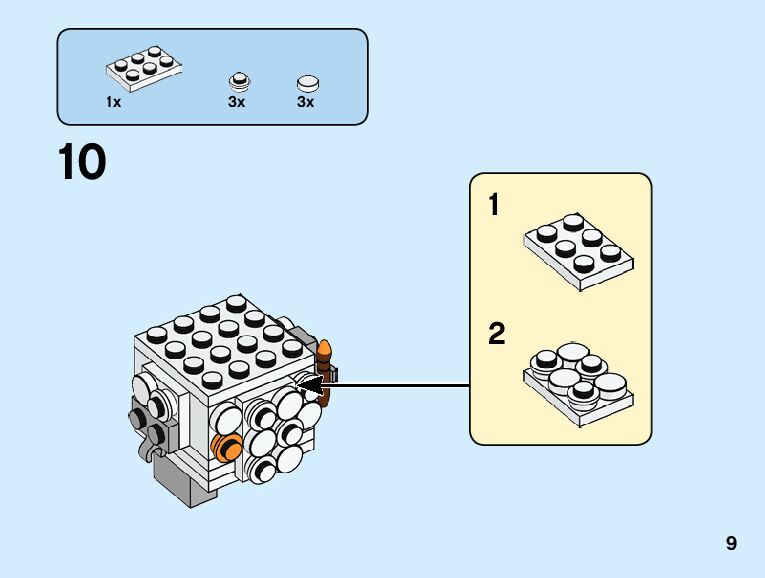 1x
3x
3x

10

1

2

9