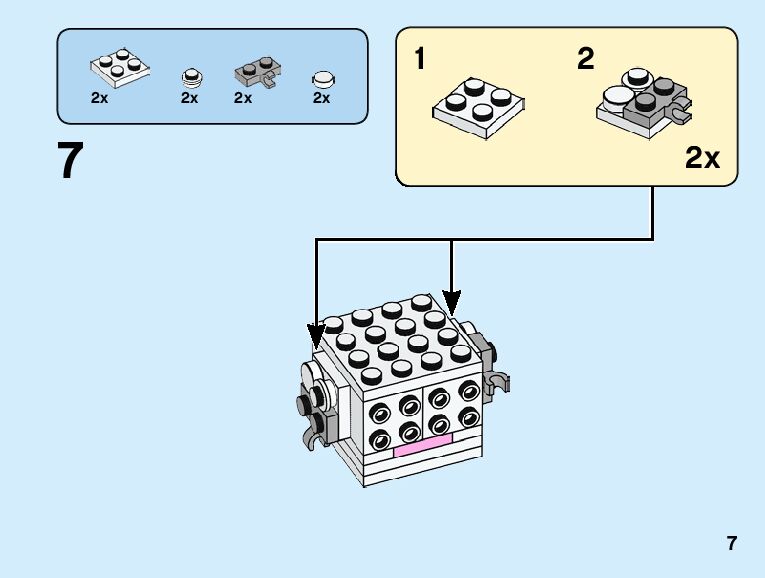 2x 2x 2x 2x

7

1

2

2x

7