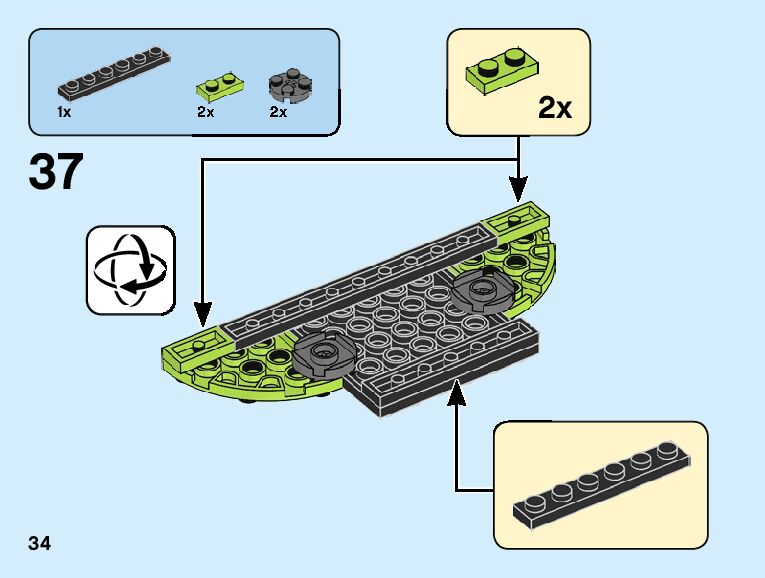 1x 2x 2x

2x

37

34