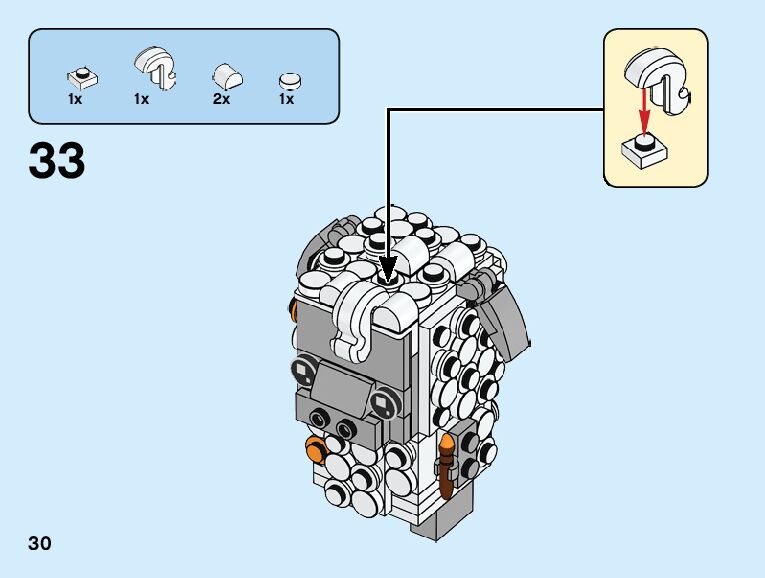 1x 1x 2x 1x

33

30