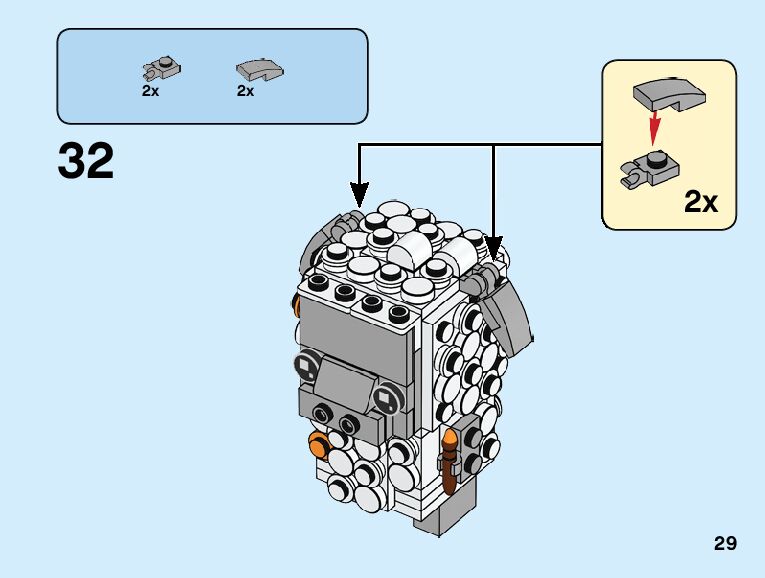 2x
2x

32

2x

29