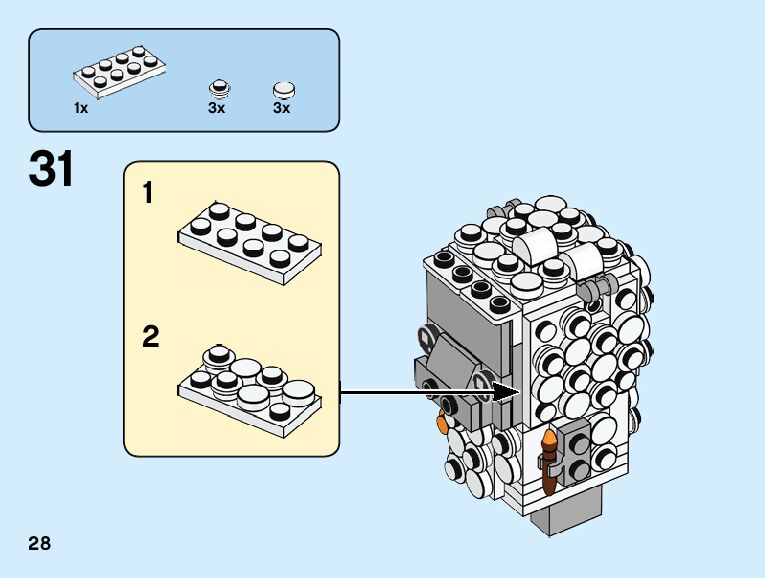 1x
3x
3x

31

1

2

28