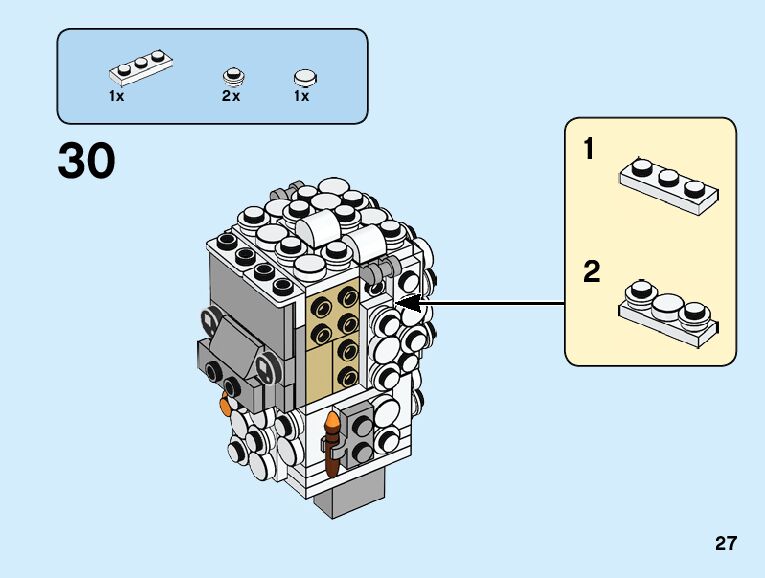 1x 2x 1x

30

1

2

27