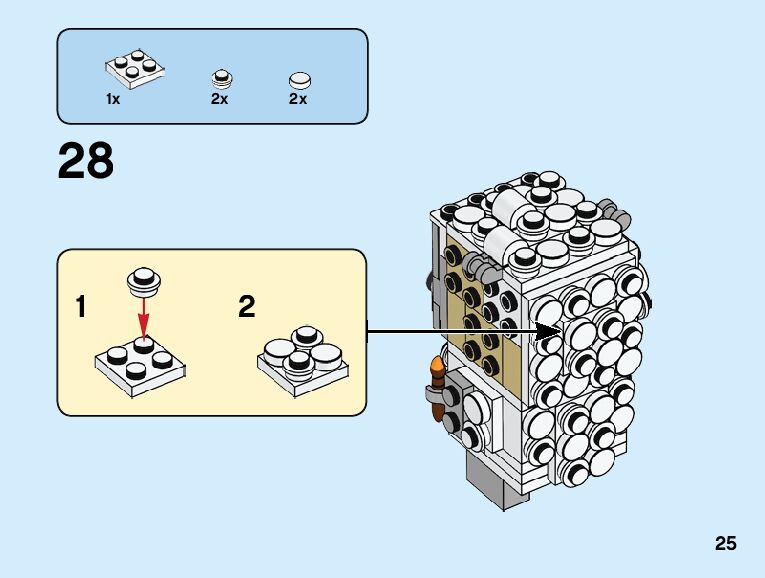 1x 2x 2x

28

1

2

25