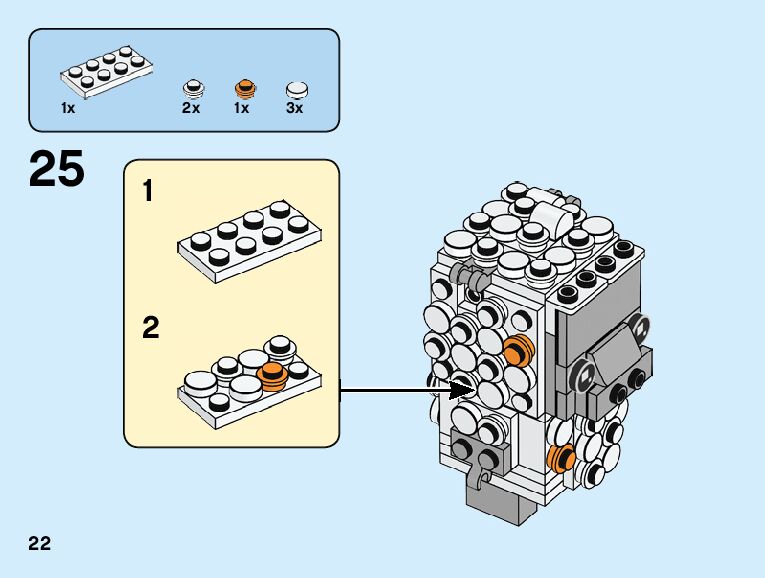 1x 2x 1x 3x

25

1

2

22