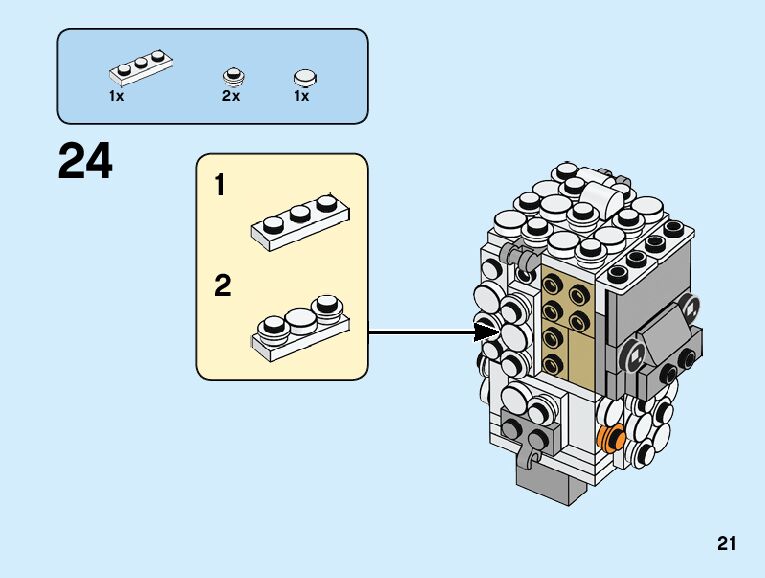 1x
2x
1x

24

1

2

21