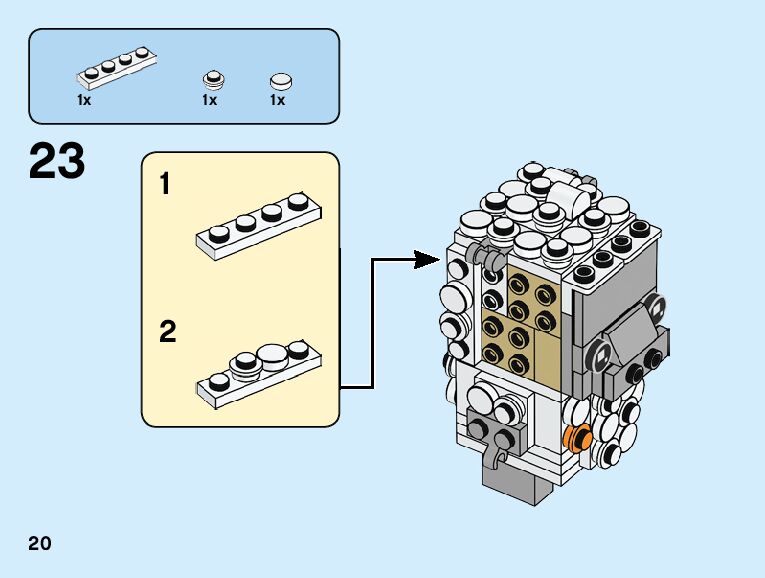 1x 1x 1x

23

1

2

20