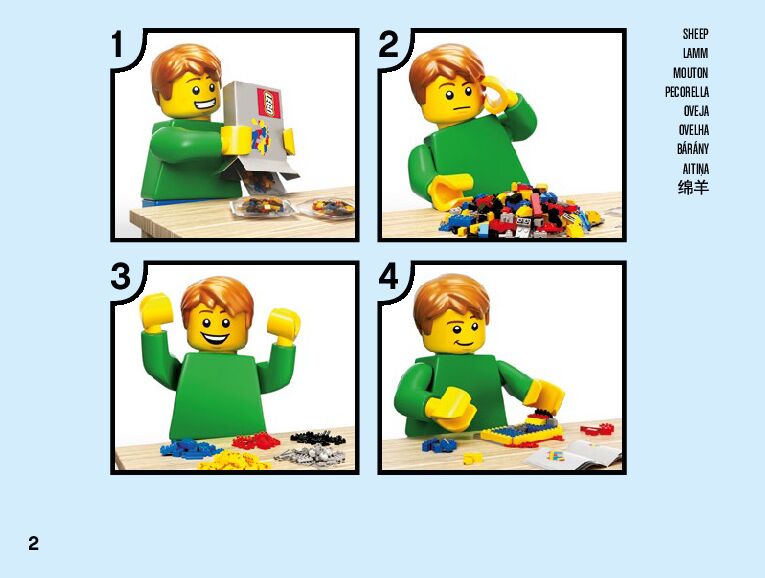 1

2

3

4

SHEEP
LAMM
MOUTON
PECORELLA
OVEJA
OVELHA
BÁRÁNY
AITIŅA
绵羊

2