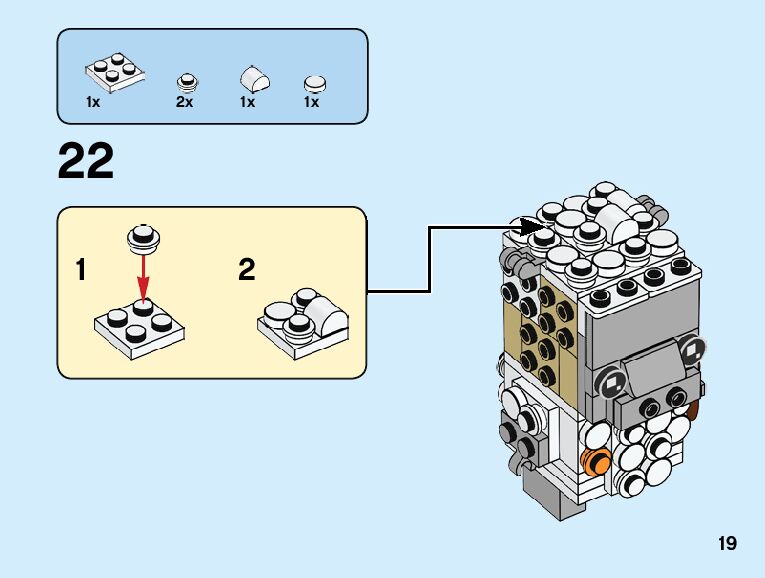 1x 2x 1x 1x

22

1

2

19