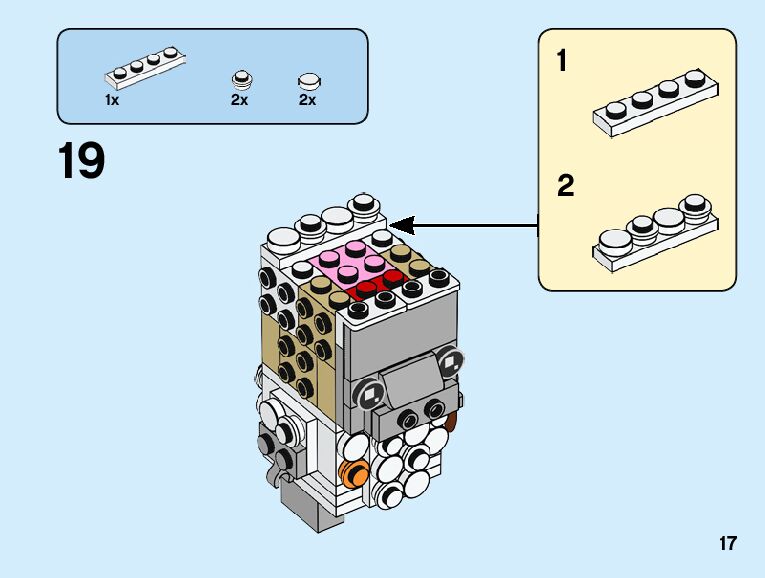 1x 2x 2x

19

1

2

17