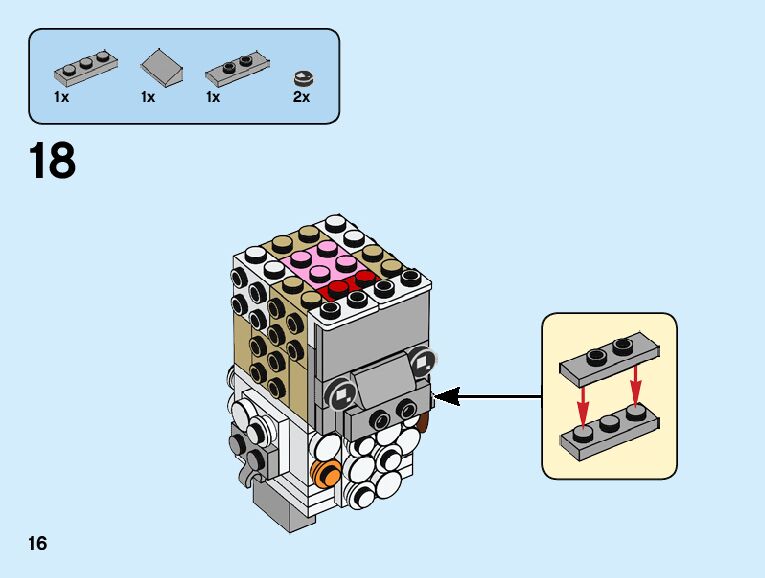 1x 1x 1x 2x

18

16