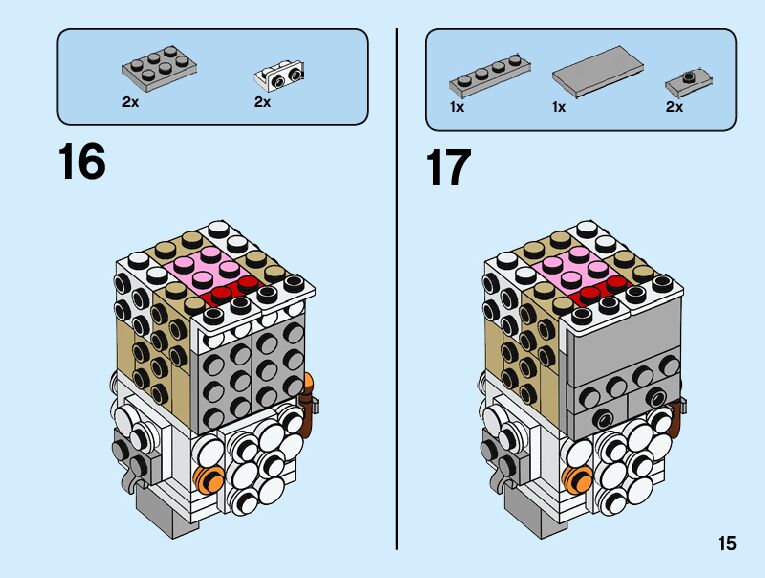 2x
2x

16

1x
1x
2x

17

15