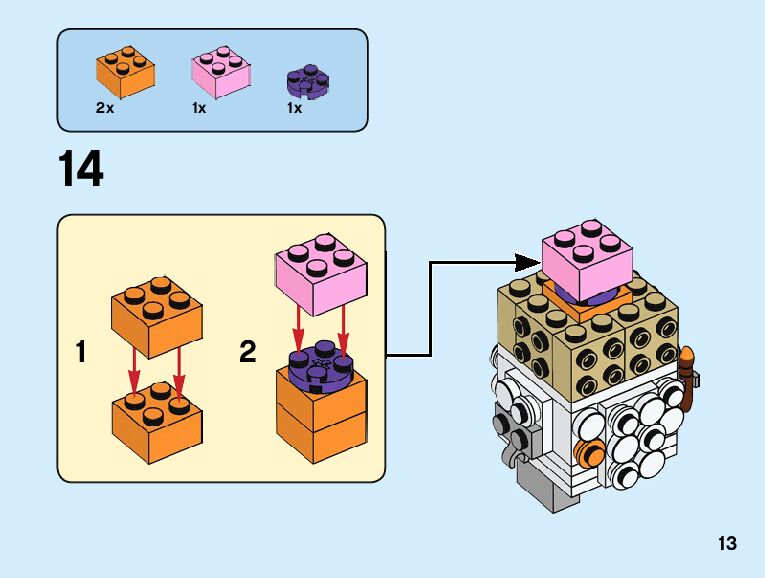 2x

1x

1x

14

1

2

13