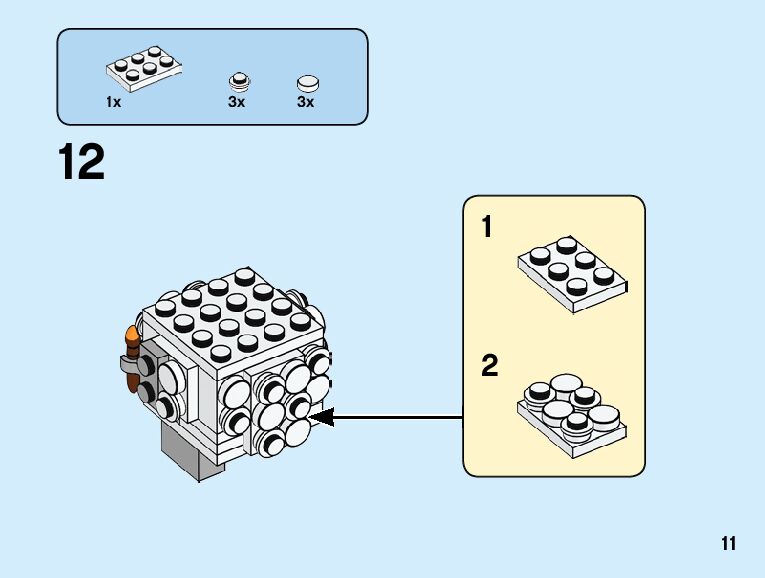 1x 3x 3x

12

1

2

11