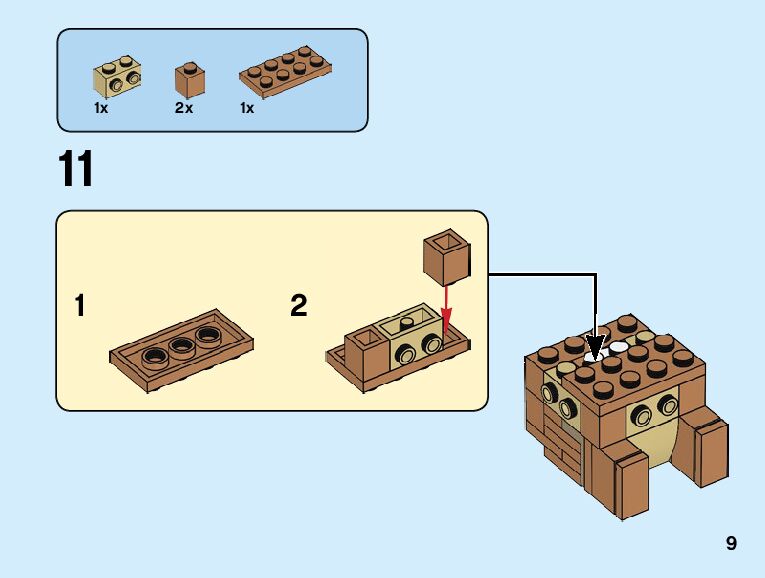 1x 2x 1x

11

1

2

9