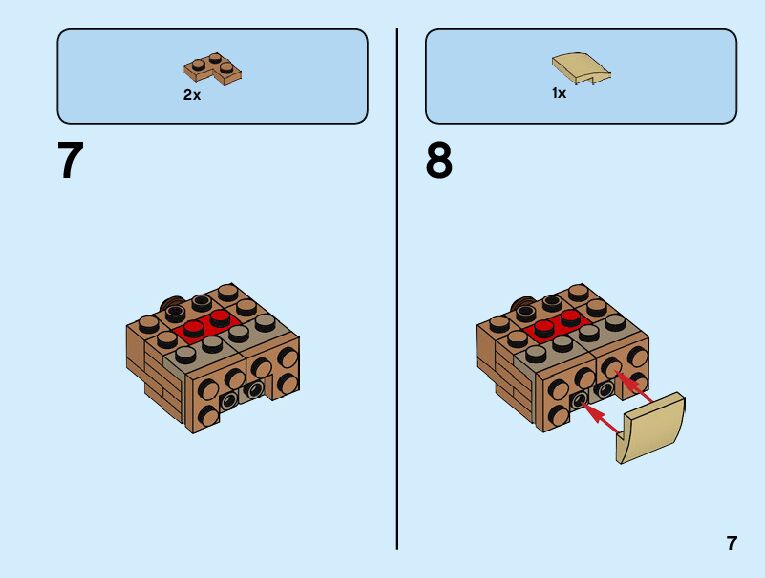 2x

7

1x

8

7