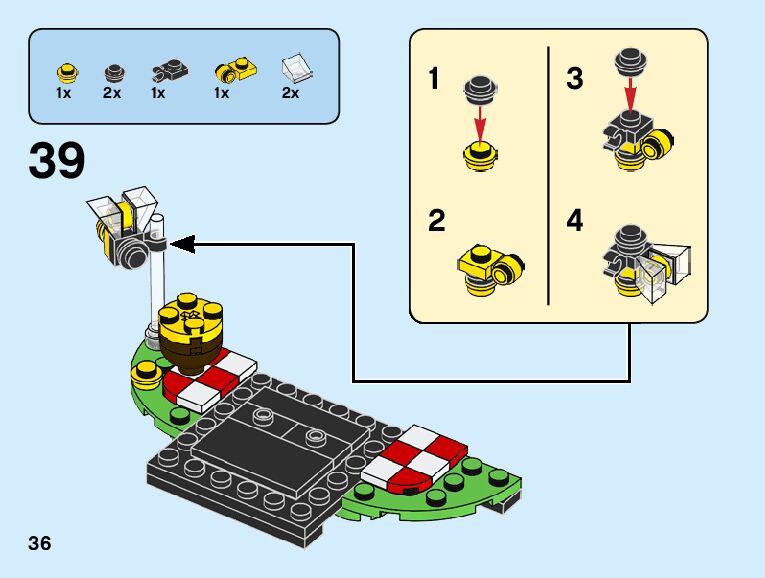 1x 2x 1x 1x 2x

39

1

2

3

4

36