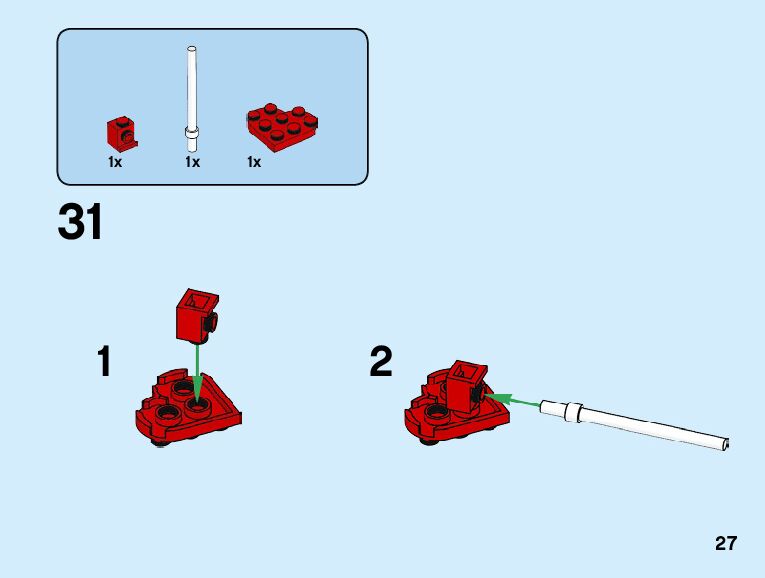 1x 1x 1x

31

1

2

27