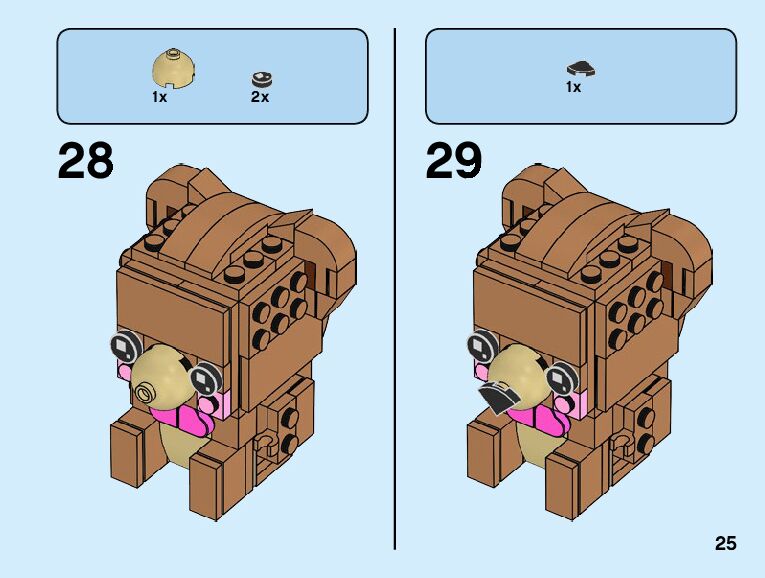 1x 2x

28

1x

29

25