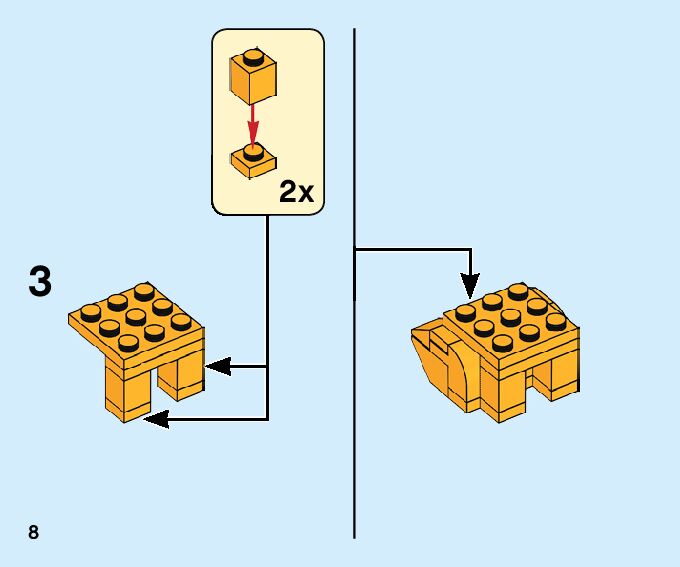 2x

3

8