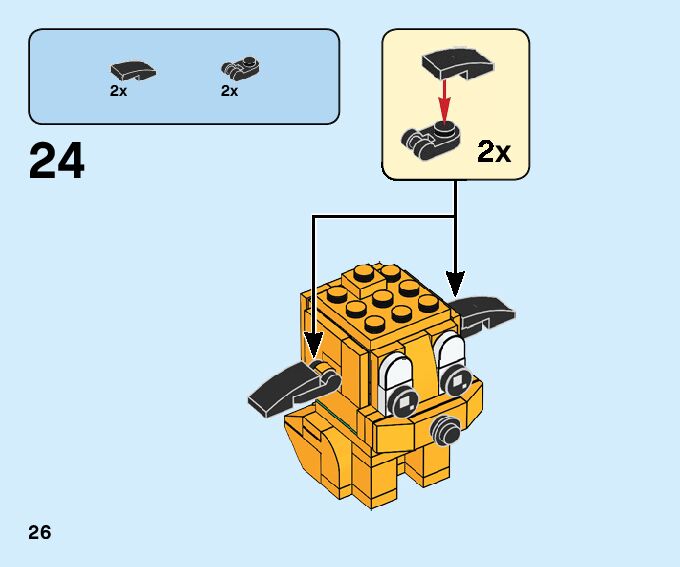 2x
2x

24

2x

26