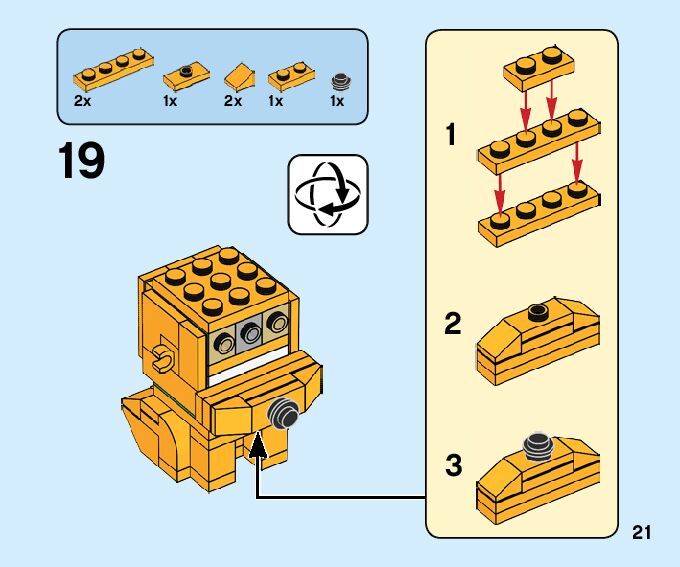 2x 1x 2x 1x 1x

19

1

2

3

21