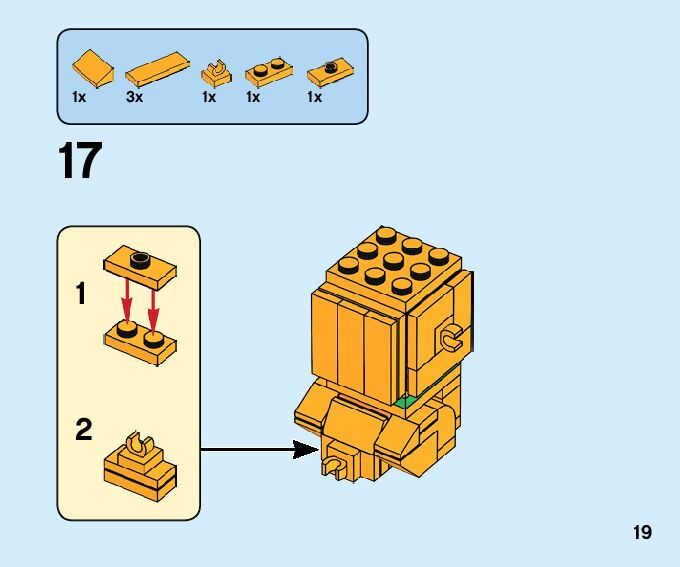 1x 3x 1x 1x 1x

17

1

2

19