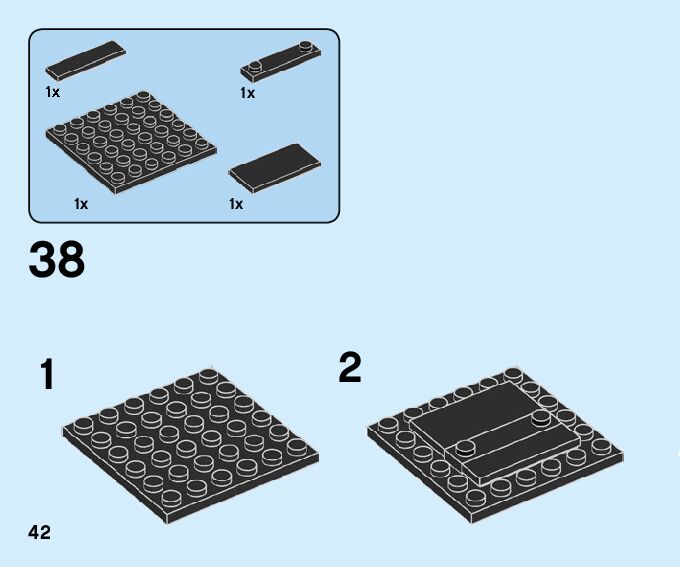 1x

1x

1x

1x

38

1

2

42