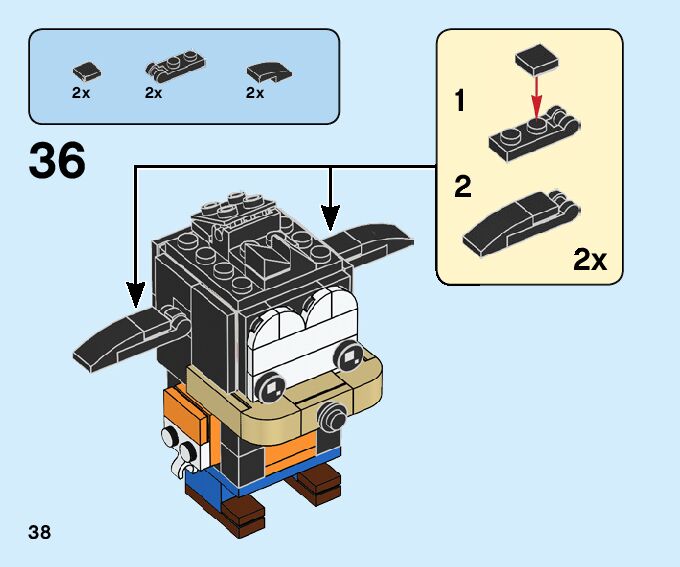 2x
2x
2x

36

1

2

2x

38