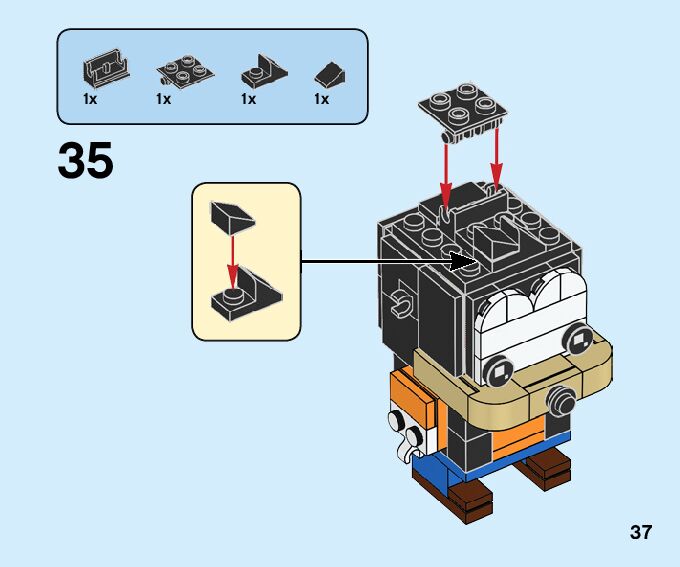 1x 1x 1x 1x

35

37