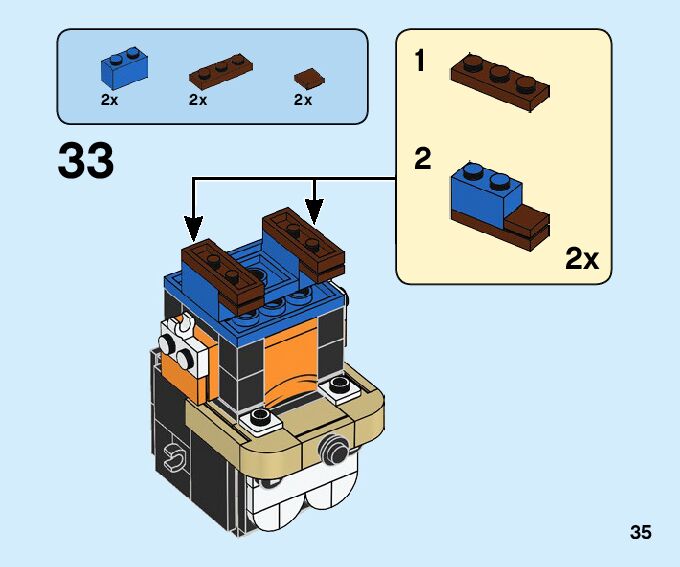 2x
2x
2x

33

1

2

2x

35