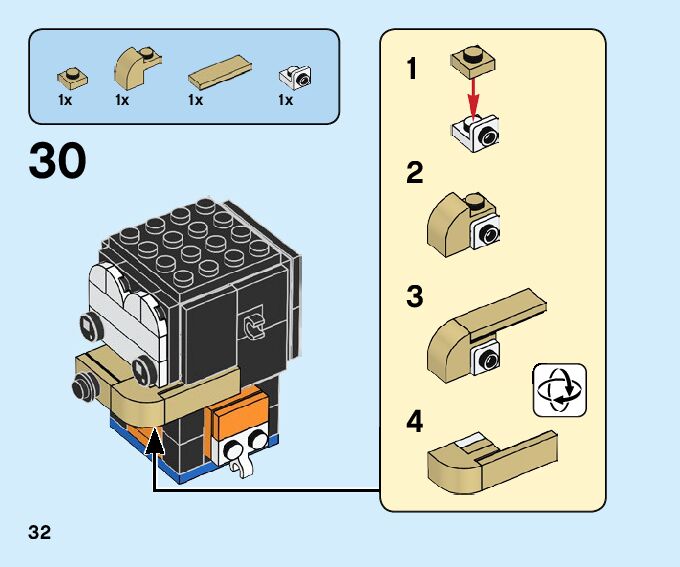 1x 1x 1x 1x

30

1

2

3

4

32