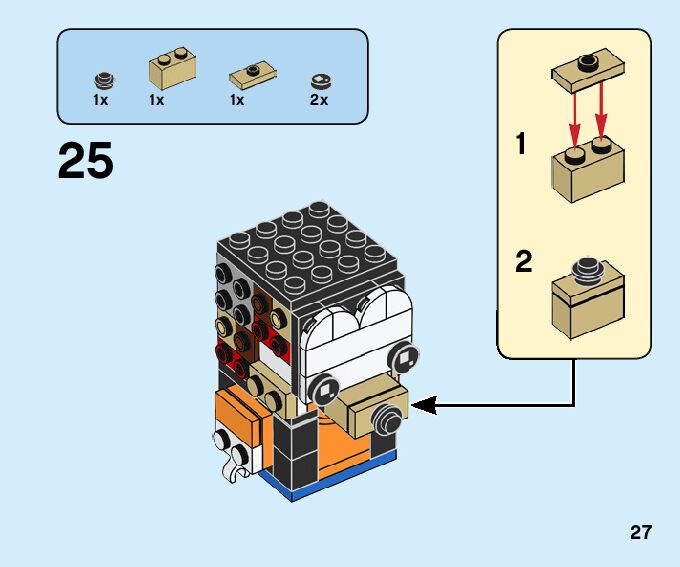 1x 1x 1x 2x

25

1

2

27