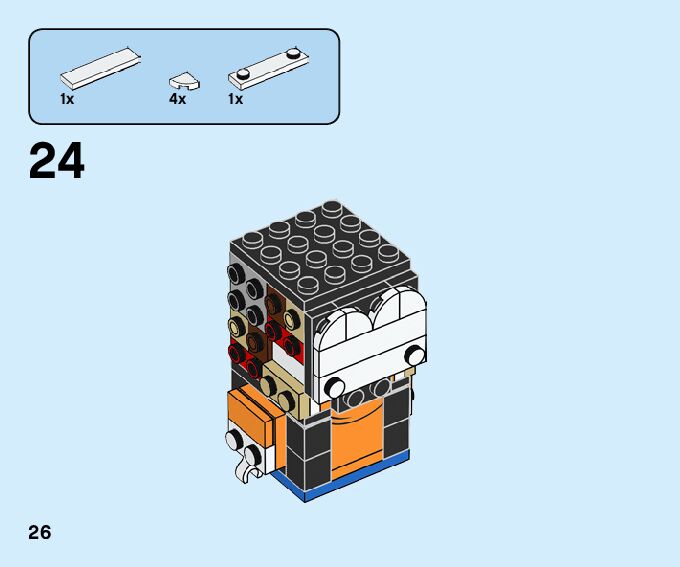 1x 4x 1x

24

26