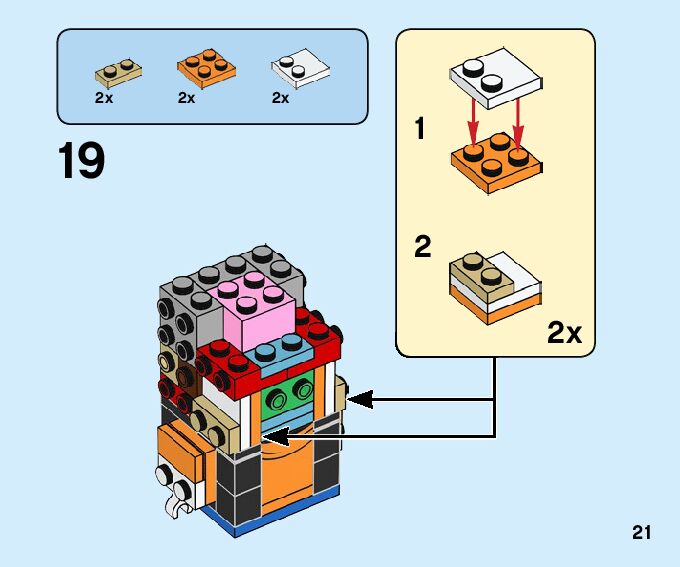 2x 2x 2x

19

1

2

2x

21