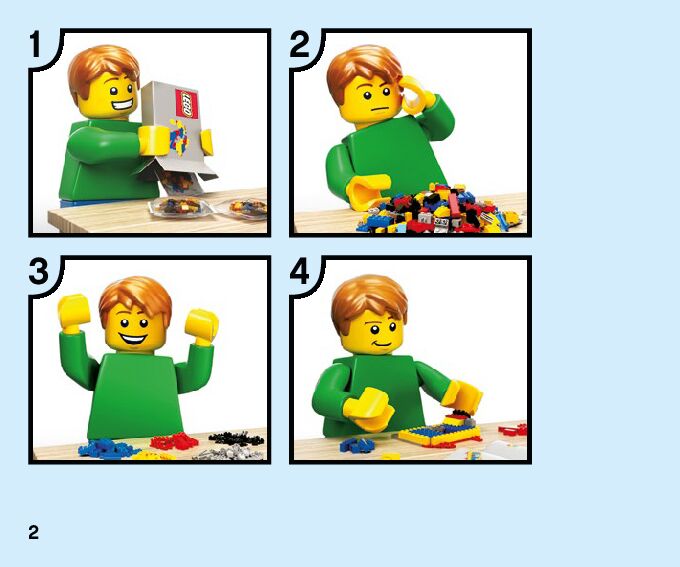 1

LEGO

2

3

4

2