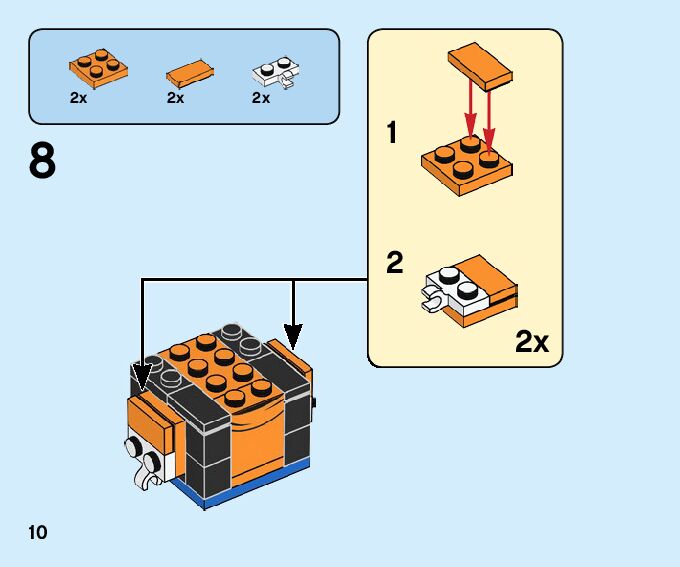 2x
2x
2x

8

1

2

2x

10