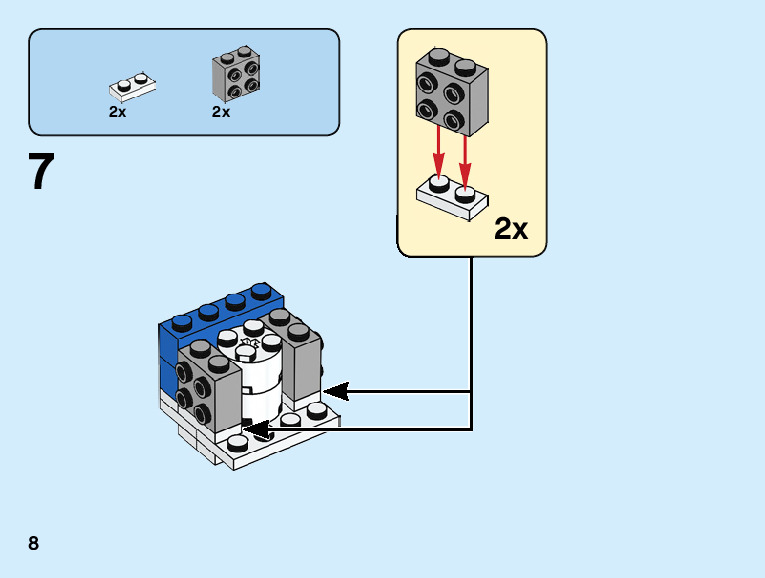 2x
2x

7

2x

8