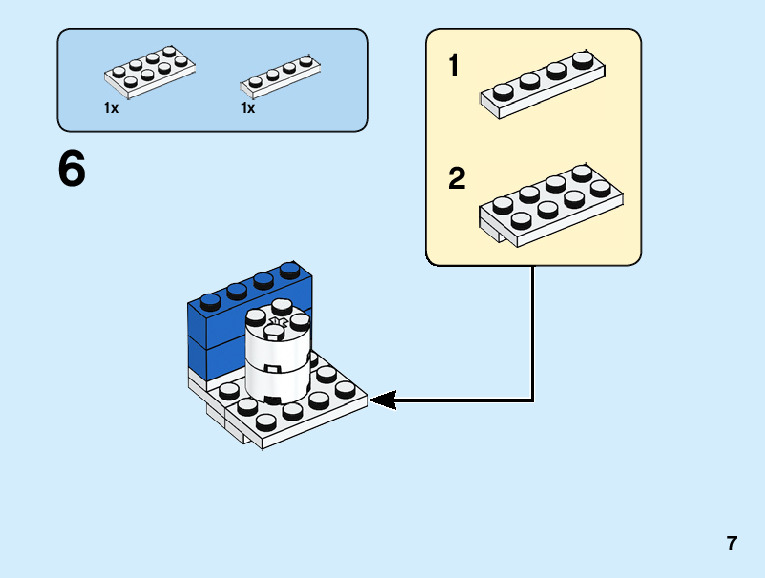 1x
1x

6

1

2

7