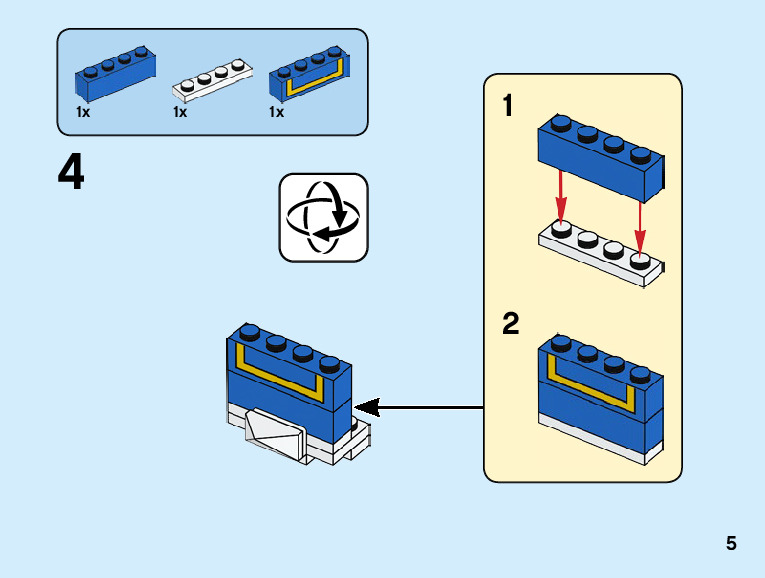 1x 1x 1x

4

1

2

5