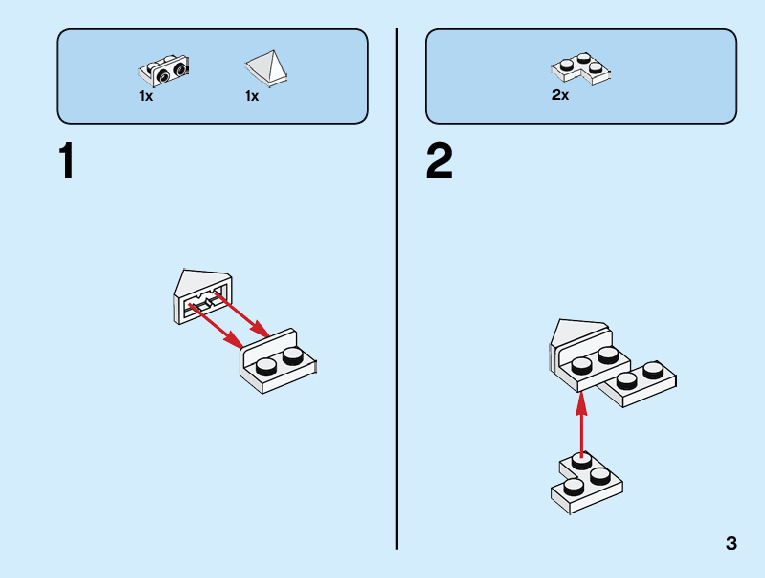 1x 1x

1

2x

2

3