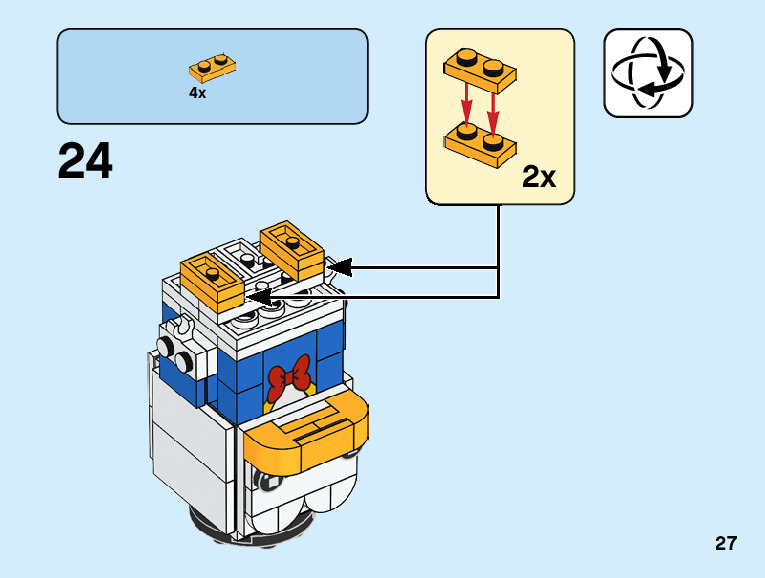 4x

24

2x

27