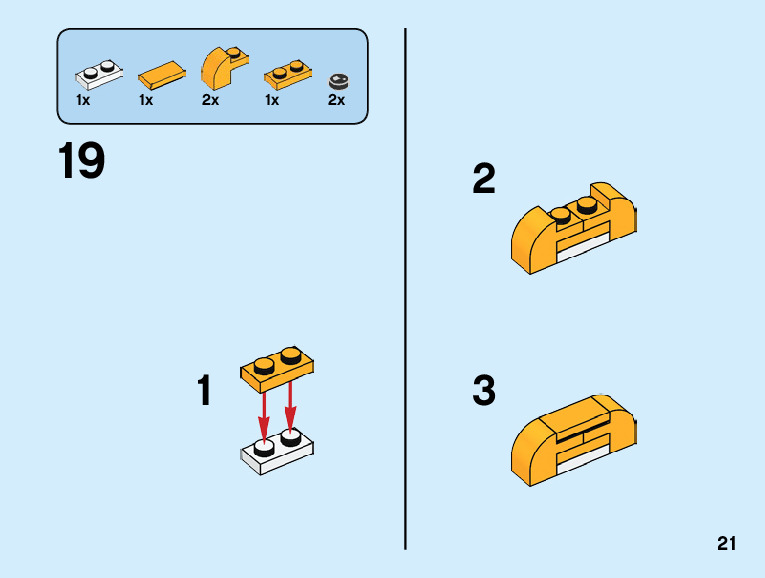 1x 1x 2x 1x 2x

19

1

2

3

21