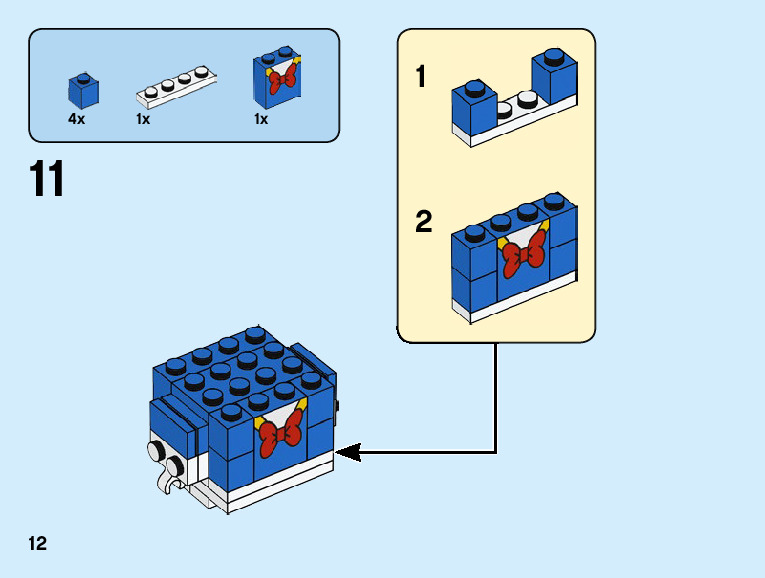 4x
1x
1x

11

1

2

12