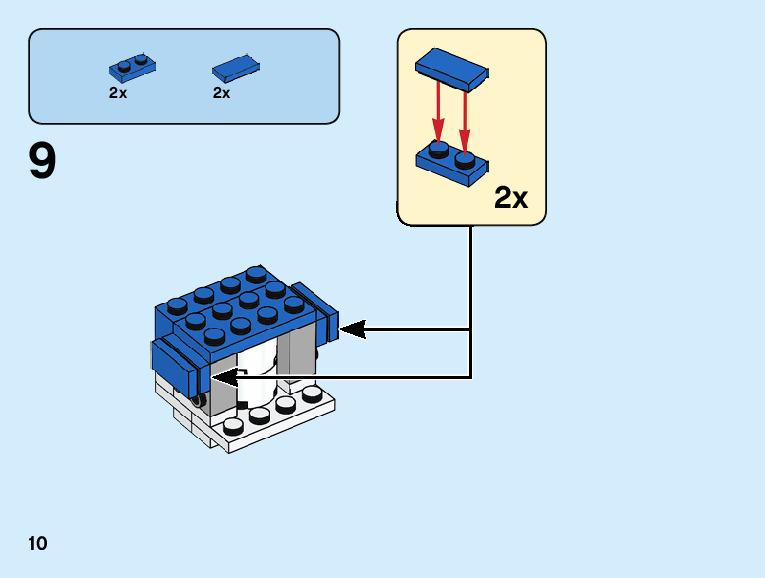 2x 2x

9

2x

10