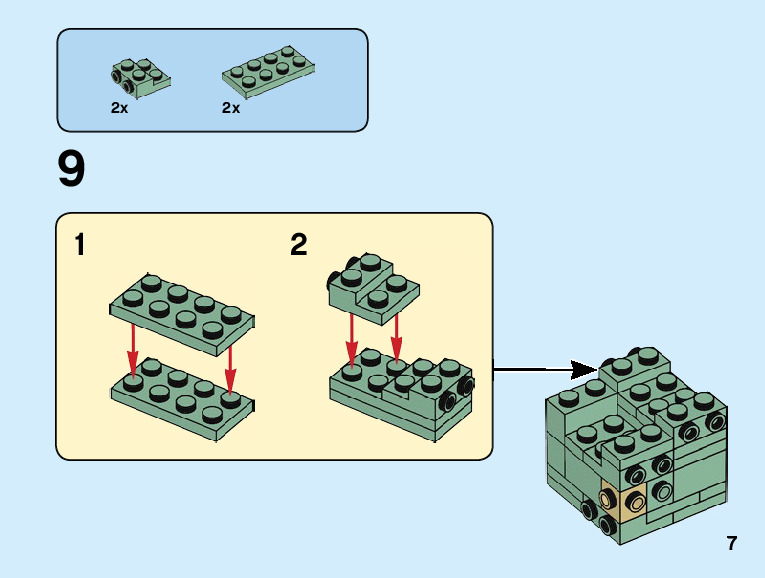 2x
2x

9

1

2

7