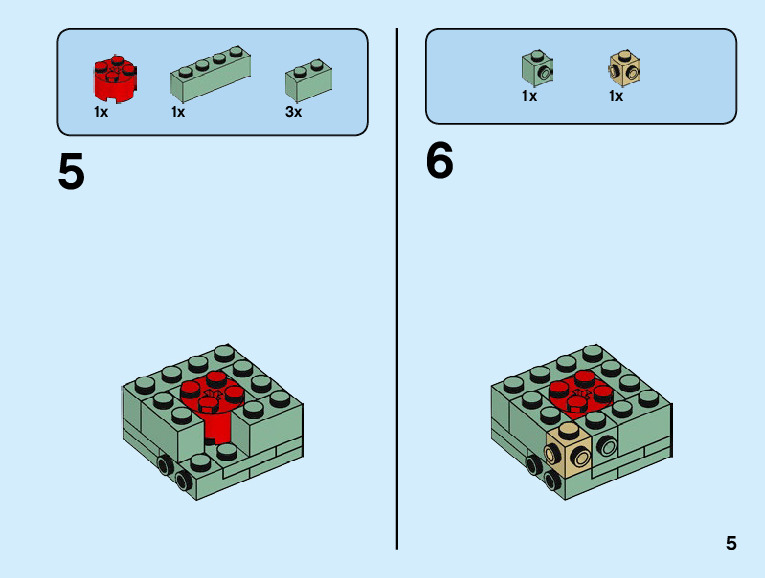 1x 1x 3x

5

1x 1x

6

5