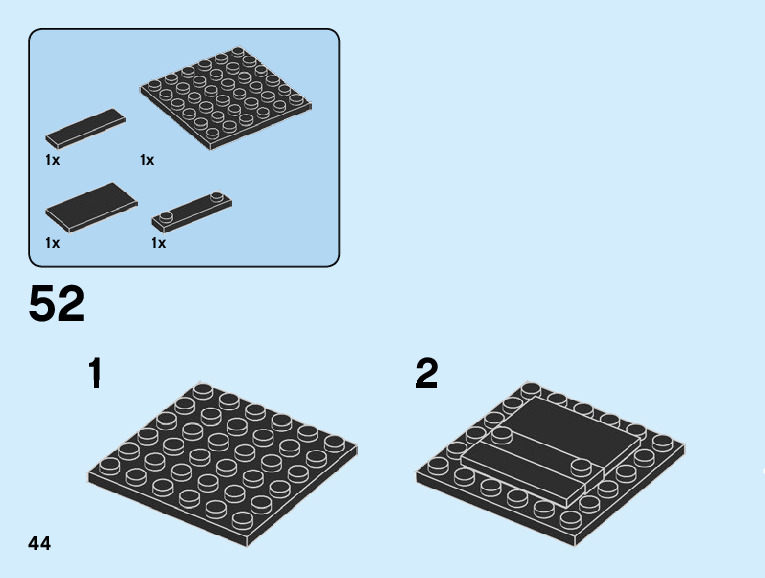 1x
1x
1x
1x

52

1

2

44