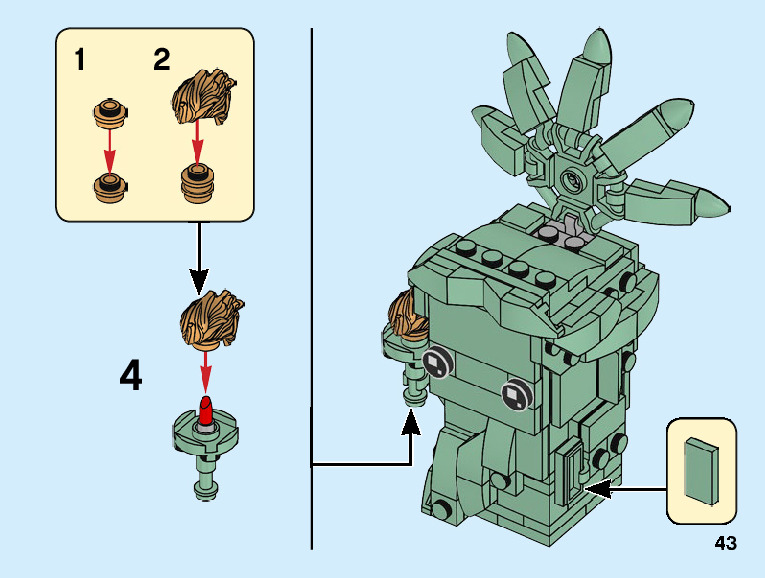 1 2

4

43